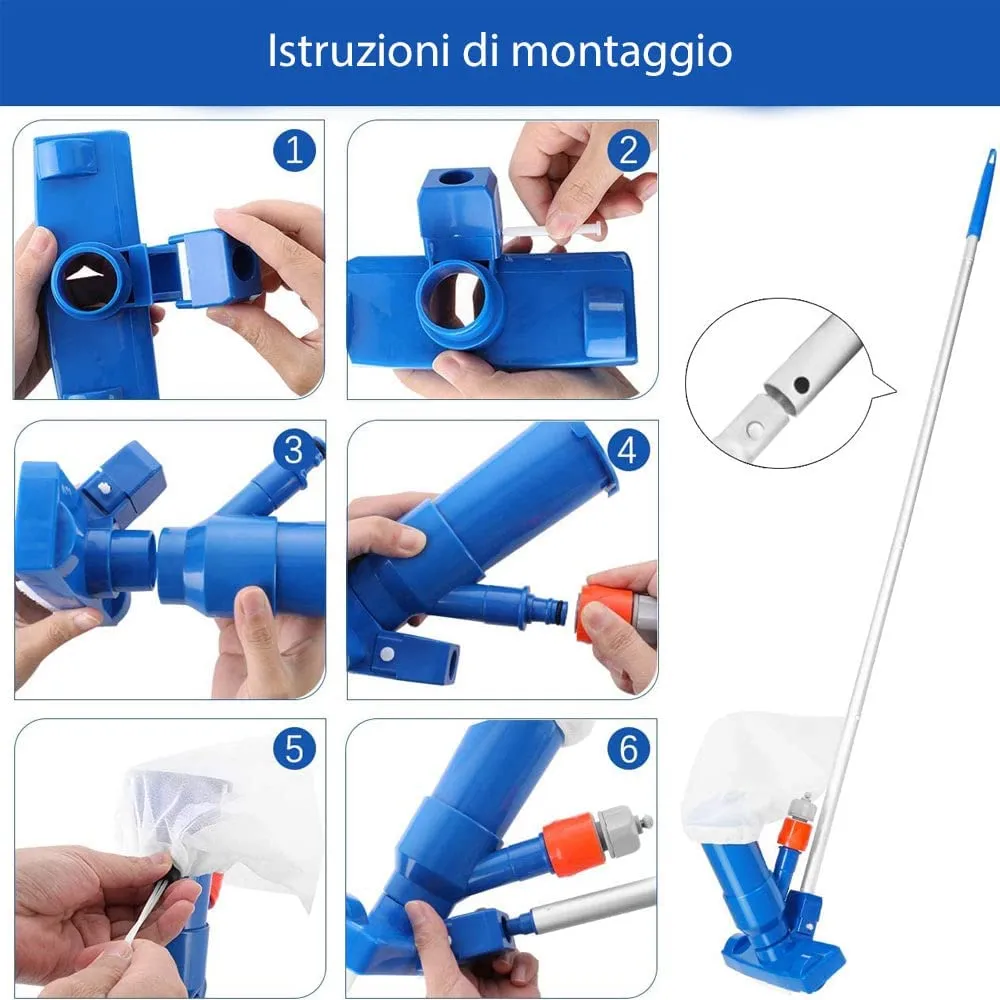 Istruzioni di montaggio

1

2

3

4

5

6